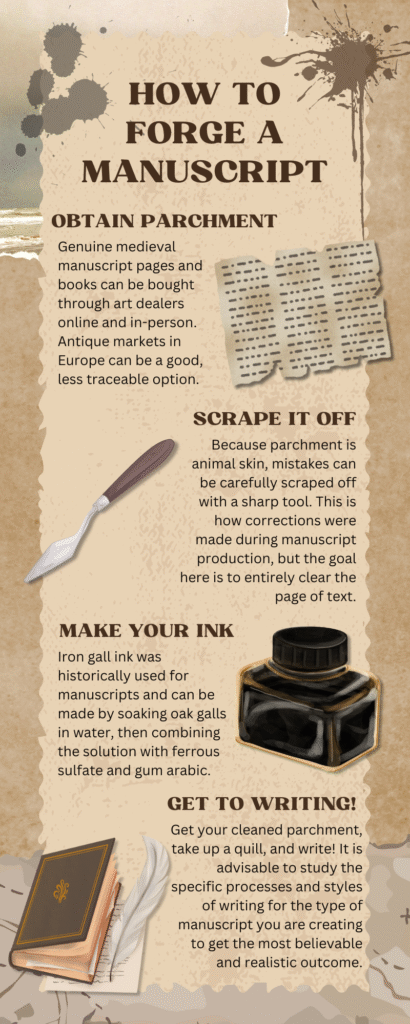 HOW TO FORGE A MANUSCRIPT

OBTAIN PARCHMENT

Genuine medieval manuscript pages and books can be bought through art dealers online and in-person. Antique markets in Europe can be a good, less traceable option.

SCRAPE IT OFF

Because parchment is animal skin, mistakes can be carefully scraped off with a sharp tool. This is how corrections were made during manuscript production, but the goal here is to entirely clear the page of text.

MAKE YOUR INK

Iron gall ink was historically used for manuscripts and can be made by soaking oak galls in water, then combining the solution with ferrous sulfate and gum arabic.

GET TO WRITING!

Get your cleaned parchment, take up a quill, and write! It is advisable to study the specific processes and styles of writing for the type of manuscript you are creating to get the most believable and realistic outcome.