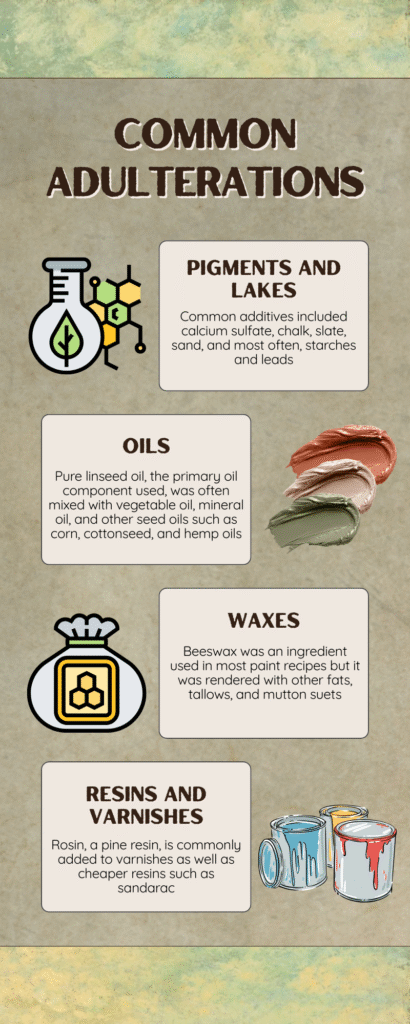 COMMON ADULTERATIONS

PIGMENTS AND LAKES

Common additives included calcium sulfate, chalk, slate, sand, and most often, starches and leads

OILS

Pure linseed oil, the primary oil component used, was often mixed with vegetable oil, mineral oil, and other seed oils such as corn, cottonseed, and hemp oils

WAXES

Beeswax was an ingredient used in most paint recipes but it was rendered with other fats, tallows, and mutton suets

RESINS AND VARNISHES

Rosin, a pine resin, is commonly added to varnishes as well as cheaper resins such as sandarac