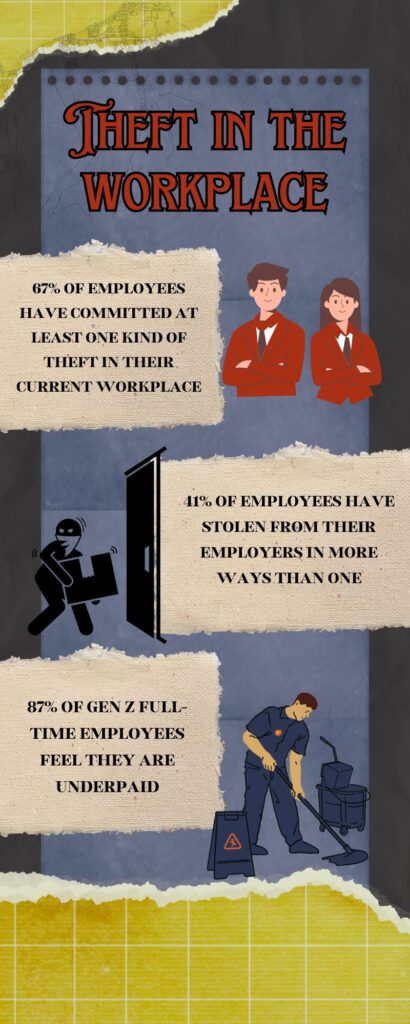 THEFT IN THE WORKPLACE

67% OF EMPLOYEES HAVE COMMITTED AT LEAST ONE KIND OF THEFT IN THEIR CURRENT WORKPLACE

41% OF EMPLOYEES HAVE STOLEN FROM THEIR EMPLOYERS IN MORE WAYS THAN ONE

87% OF GEN Z FULL-TIME EMPLOYEES FEEL THEY ARE UNDERPAID