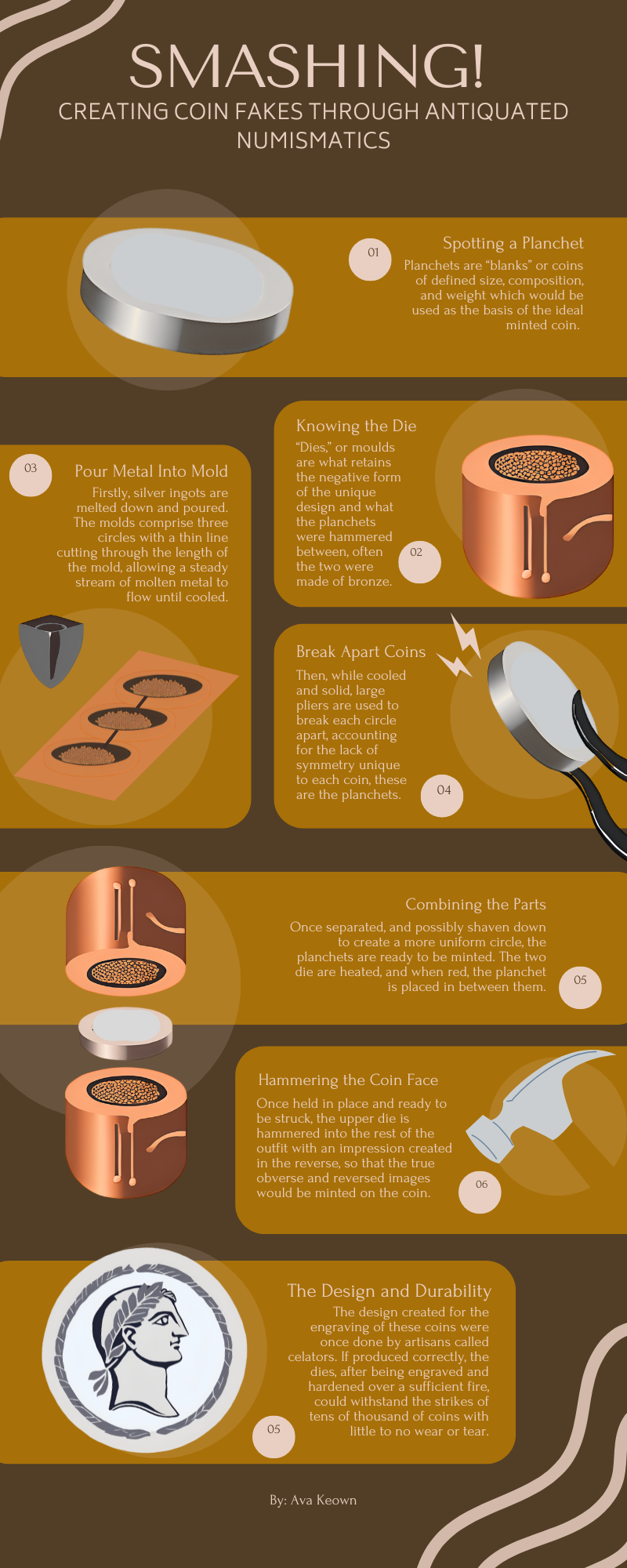 SMASHING!

CREATING COIN FAKES THROUGH ANTIQUATED NUMISMATICS

01

Spotting a Planchet

Planchets are “blanks” or coins of defined size, composition, and weight which would be used as the basis of the ideal minted coin.

Knowing the Die

“Dies,” or moulds are what retains the negative form of the unique design and what the planchets were hammered between, often the two were made of bronze.

02

03

Pour Metal Into Mold

Firstly, silver ingots are melted down and poured. The molds comprise three circles with a thin line cutting through the length of the mold, allowing a steady stream of molten metal to flow until cooled.

Break Apart Coins

Then, while cooled and solid, large pliers are used to break each circle apart, accounting for the lack of symmetry unique to each coin, these are the planchets.

04

Combining the Parts

Once separated, and possibly shaven down to create a more uniform circle, the planchets are ready to be minted. The two die are heated, and when red, the planchet is placed in between them.

05

Hammering the Coin Face

Once held in place and ready to be struck, the upper die is hammered into the rest of the outfit with an impression created in the reverse, so that the true obverse and reversed images would be minted on the coin.

06

The Design and Durability

The design created for the engraving of these coins were once done by artisans called celators. If produced correctly, the dies, after being engraved and hardened over a sufficient fire, could withstand the strikes of tens of thousand of coins with little to no wear or tear.

05

By: Ava Keown