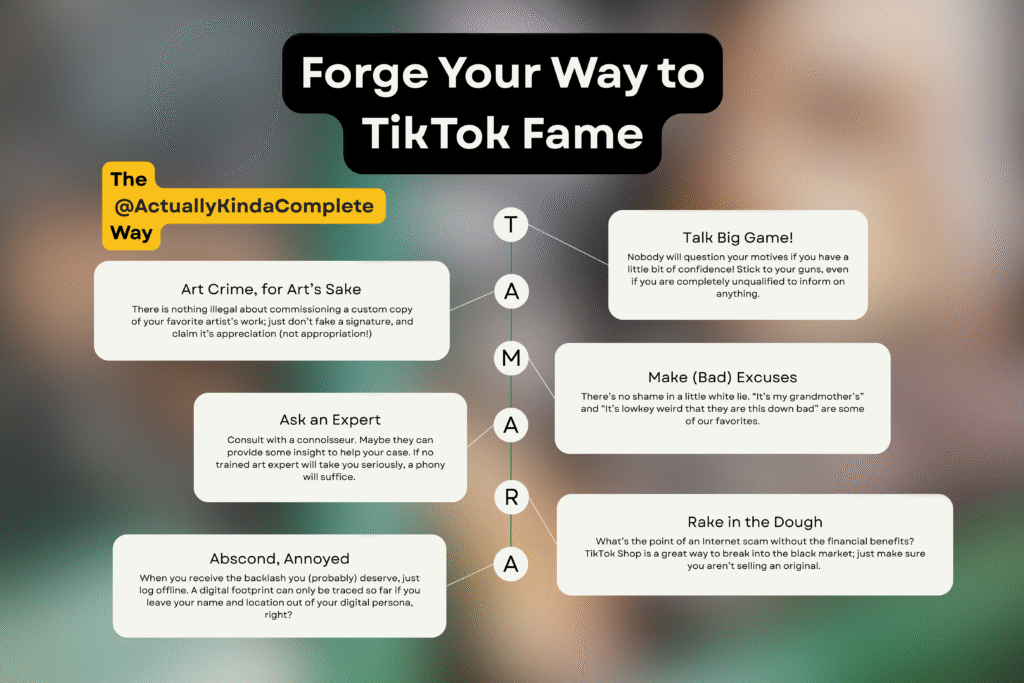 Forge Your Way to TikTok Fame

The @ActuallyKindaComplete Way

T

Talk Big Game!

Nobody will question your motives if you have a little bit of confidence! Stick to your guns, even if you are completely unqualified to inform on anything.

A

Art Crime, for Art's Sake

There is nothing illegal about commissioning a custom copy of your favorite artist's work; just don't fake a signature, and claim it's appreciation (not appropriation!)

M

Make (Bad) Excuses

There's no shame in a little white lie. "It's my grandmother's" and "It's lowkey weird that they are this down bad" are some of our favorites.

A

Ask an Expert

Consult with a connoisseur. Maybe they can provide some insight to help your case. If no trained art expert will take you seriously, a phony will suffice.

R

Rake in the Dough

What's the point of an Internet scam without the financial benefits? TikTok Shop is a great way to break into the black market; just make sure you aren't selling an original.

A

Abscond, Annoyed

When you receive the backlash you (probably) deserve, just log offline. A digital footprint can only be traced so far if you leave your name and location out of your digital persona, right?